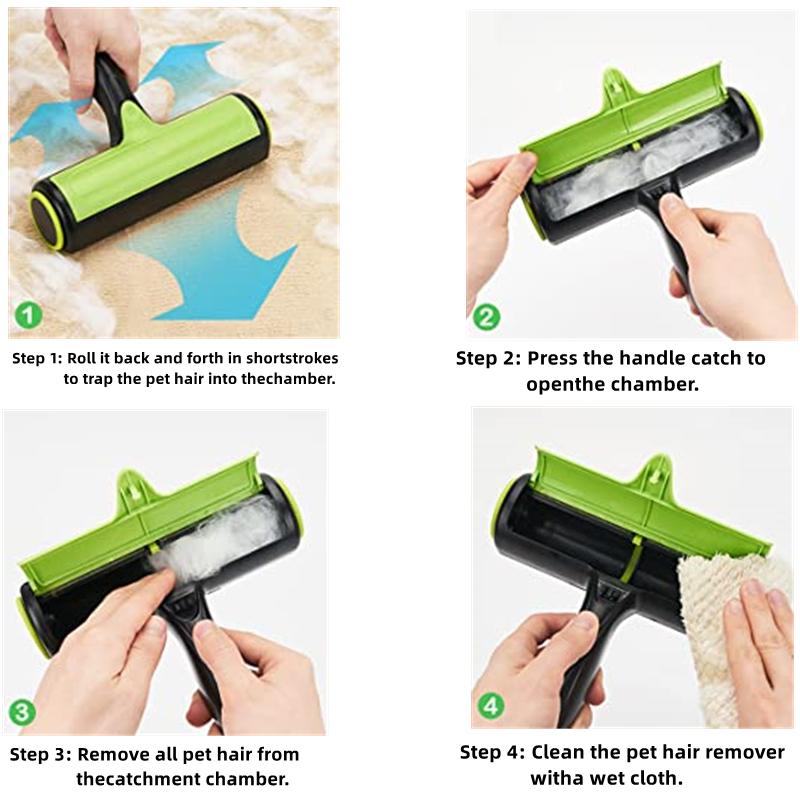 1

Step 1: Roll it back and forth in shortstrokes to trap the pet hair into thechamber.

2

Step 2: Press the handle catch to openthe chamber.

3

Step 3: Remove all pet hair from thecatchment chamber.

4

Step 4: Clean the pet hair remover witha wet cloth.